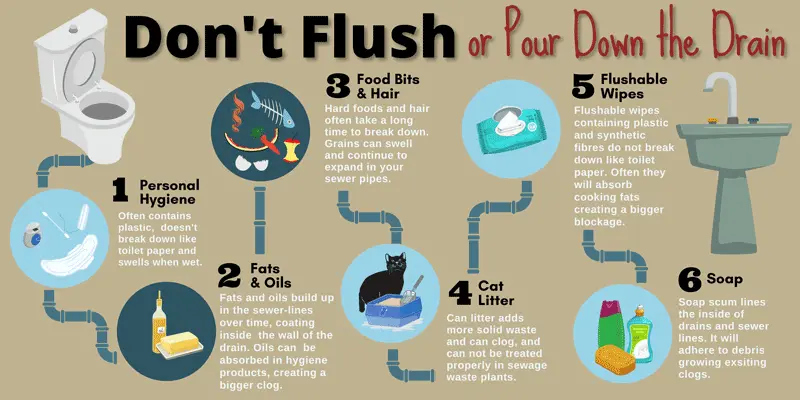 Don't Flush or Pour Down the Drain

1 Personal Hygiene
Often contains plastic, doesn't break down like toilet paper and swells when wet.

2 Fats & Oils
Fats and oils build up in the sewer-lines over time, coating inside the wall of the drain. Oils can be absorbed in hygiene products, creating a bigger clog.

3 Food Bits & Hair
Hard foods and hair often take a long time to break down. Grains can swell and continue to expand in your sewer pipes.

4 Cat Litter
Can litter adds more solid waste and can clog, and can not be treated properly in sewage waste plants.

5 Flushable Wipes
Flushable wipes containing plastic and synthetic fibres do not break down like toilet paper. Often they will absorb cooking fats creating a bigger blockage.

6 Soap
Soap scum lines the inside of drains and sewer lines. It will adhere to debris growing exsiting clogs.