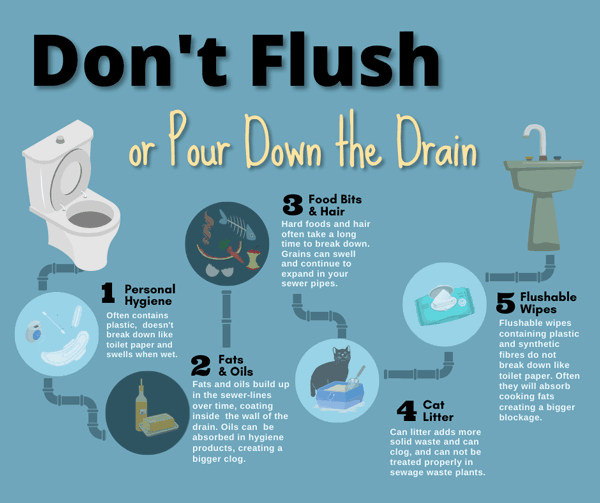 Don't Flush

or Pour Down the Drain

1 Personal Hygiene
Often contains plastic, doesn't break down like toilet paper and swells when wet.

2 Fats & Oils
Fats and oils build up in the sewer-lines over time, coating inside the wall of the drain. Oils can be absorbed in hygiene products, creating a bigger clog.

3 Food Bits & Hair
Hard foods and hair often take a long time to break down. Grains can swell and continue to expand in your sewer pipes.

4 Cat Litter
Can litter adds more solid waste and can clog, and can not be treated properly in sewage waste plants.

5 Flushable Wipes
Flushable wipes containing plastic and synthetic fibres do not break down like toilet paper. Often they will absorb cooking fats creating a bigger blockage.